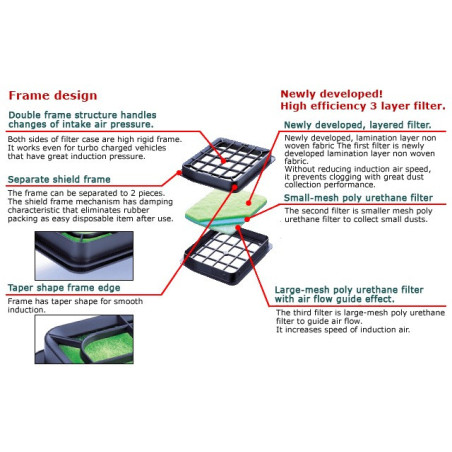 Frame design

Double frame structure handles changes of intake air pressure.

Both sides of filter case are high rigid frame. It works even for turbo charged vehicles that have great induction pressure.

Separate shield frame

The frame can be separated to 2 pieces. The shield frame mechanism has damping characteristic that eliminates rubber packing as easy disposable item after use.

Taper shape frame edge

Frame has taper shape for smooth induction.

Newly developed!
High efficiency 3 layer filter.

Newly developed, layered filter.

Newly developed, lamination layer non woven fabric The first filter is newly developed lamination layer non woven fabric.
Without reducing induction air speed, it prevents clogging with great dust collection performance.

Small-mesh poly urethane filter

The second filter is smaller mesh poly urethane filter to collect small dusts.

Large-mesh poly urethane filter with air flow guide effect.

The third filter is large-mesh poly urethane filter to guide air flow.
It increases speed of induction air.